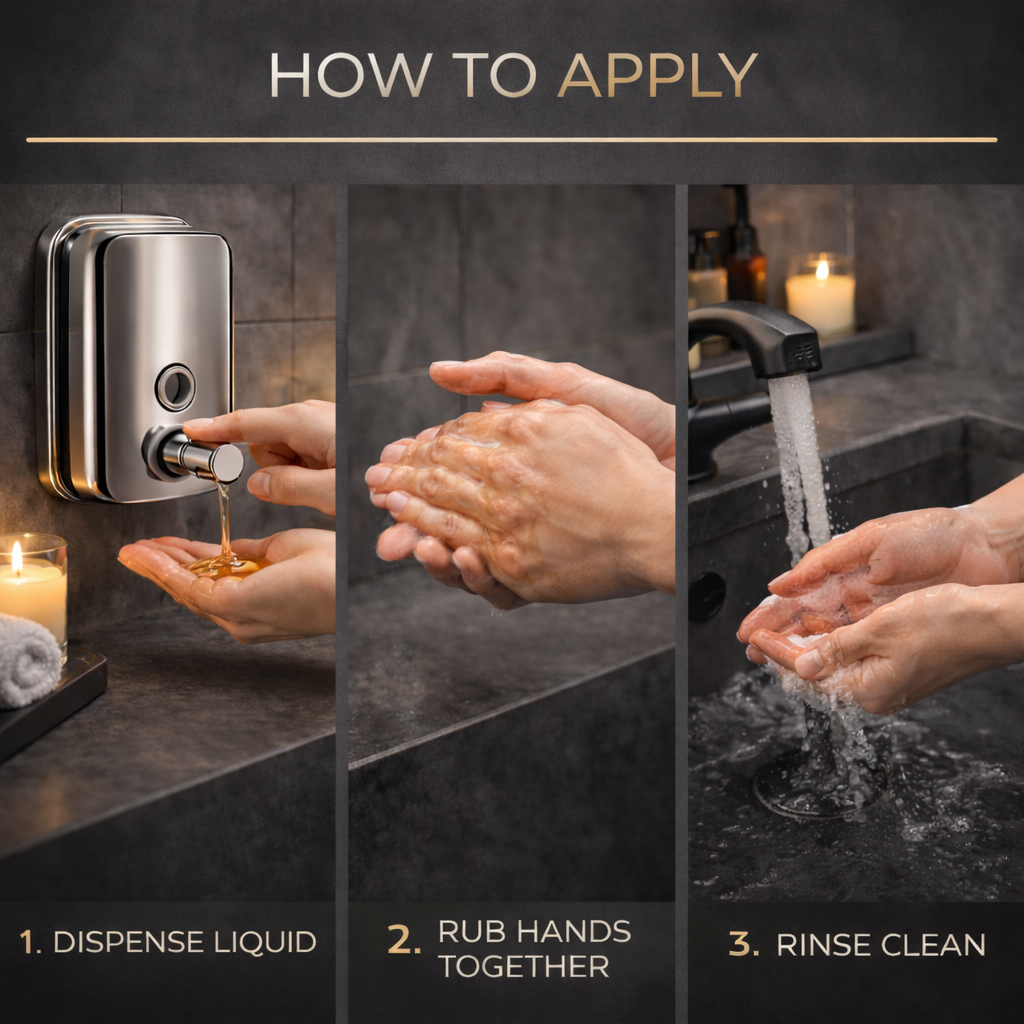 HOW TO APPLY

1. DISPENSE LIQUID

2. RUB HANDS TOGETHER

3. RINSE CLEAN