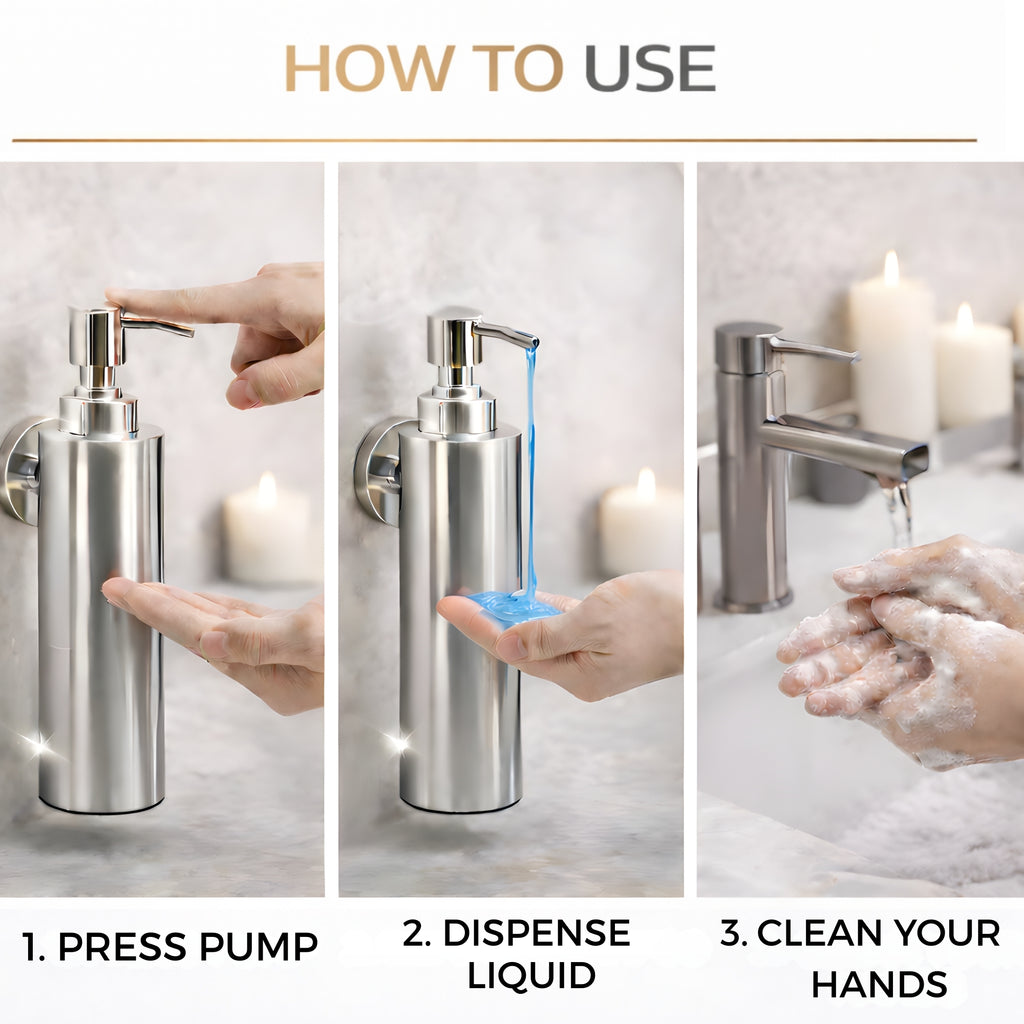 HOW TO USE

1. PRESS PUMP

2. DISPENSE LIQUID

3. CLEAN YOUR HANDS