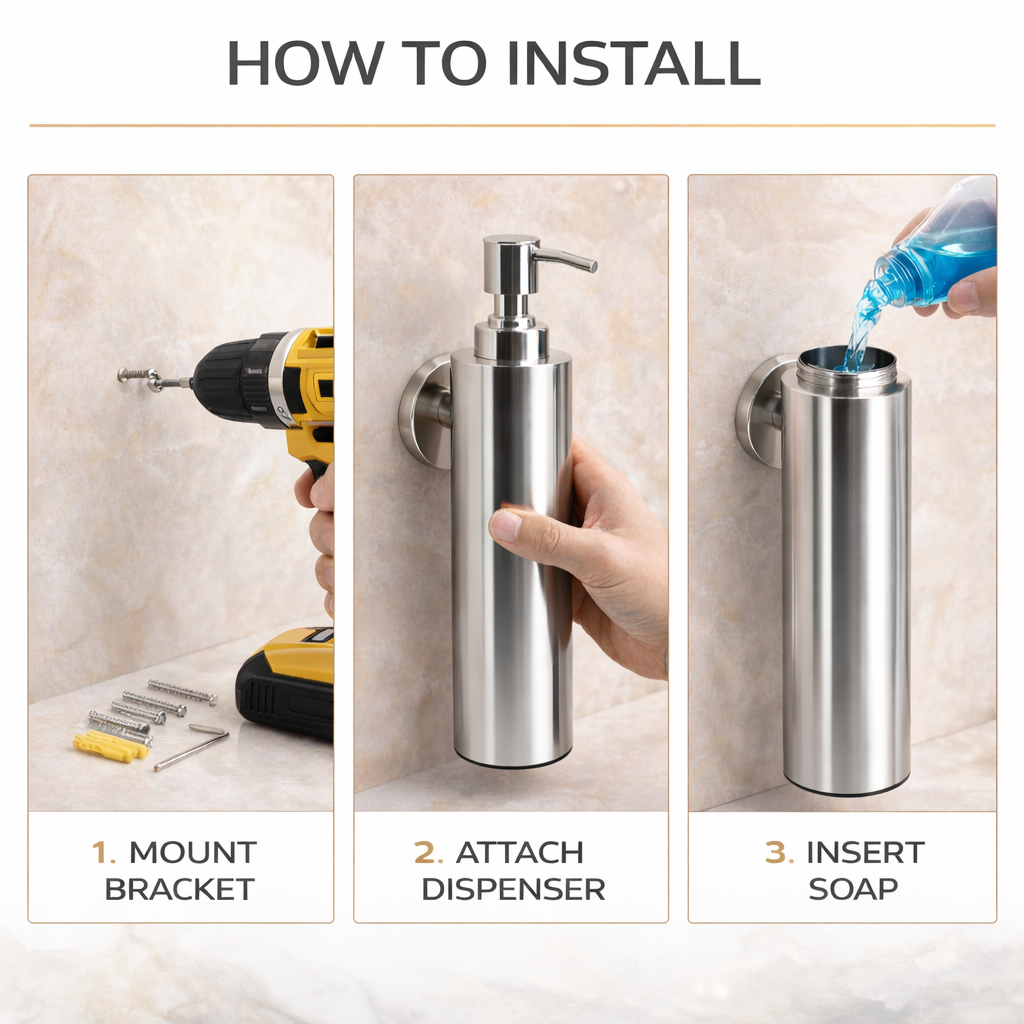 HOW TO INSTALL

1. MOUNT BRACKET

2. ATTACH DISPENSER

3. INSERT SOAP