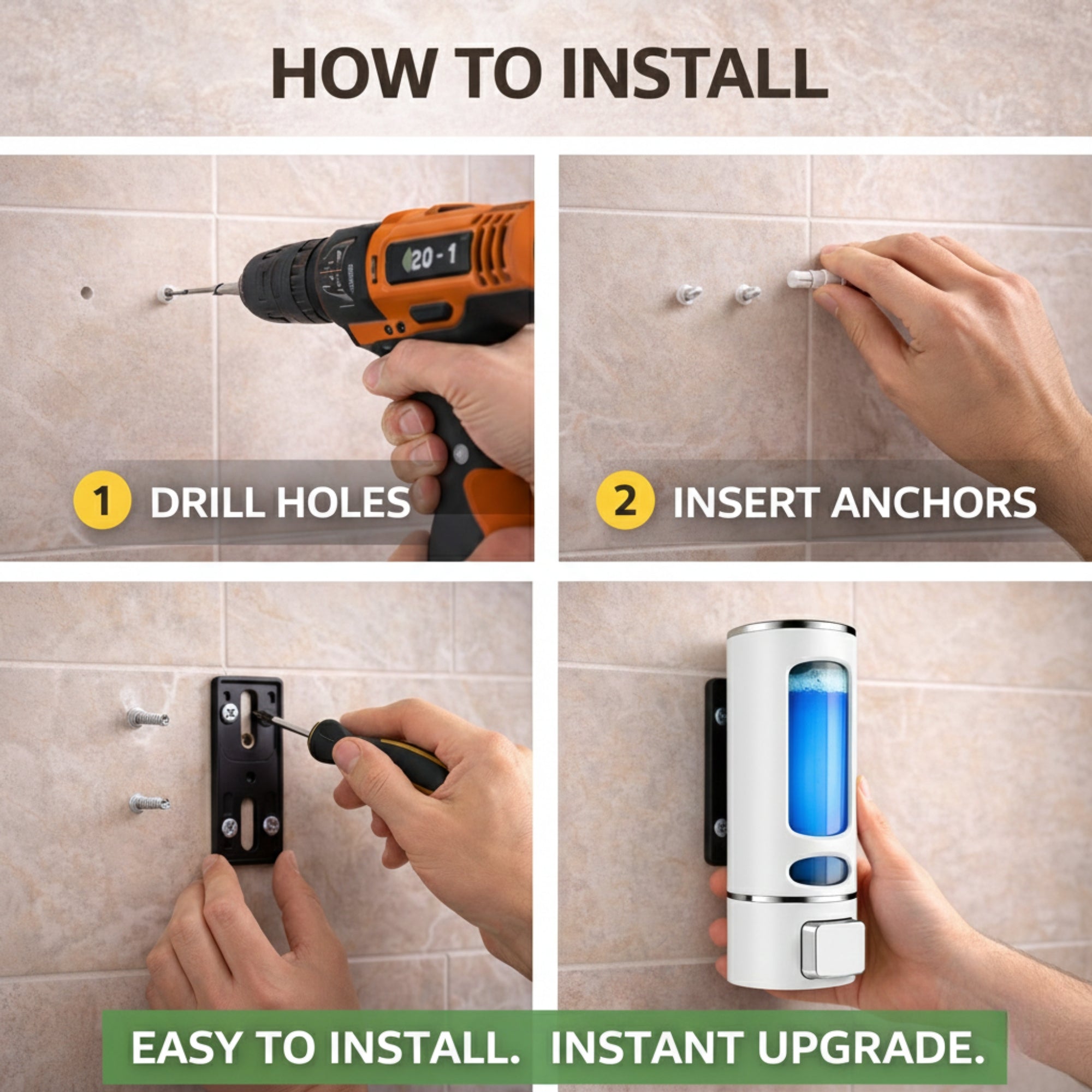 HOW TO INSTALL

20-1

1 DRILL HOLES

2 INSERT ANCHORS

EASY TO INSTALL. INSTANT UPGRADE.