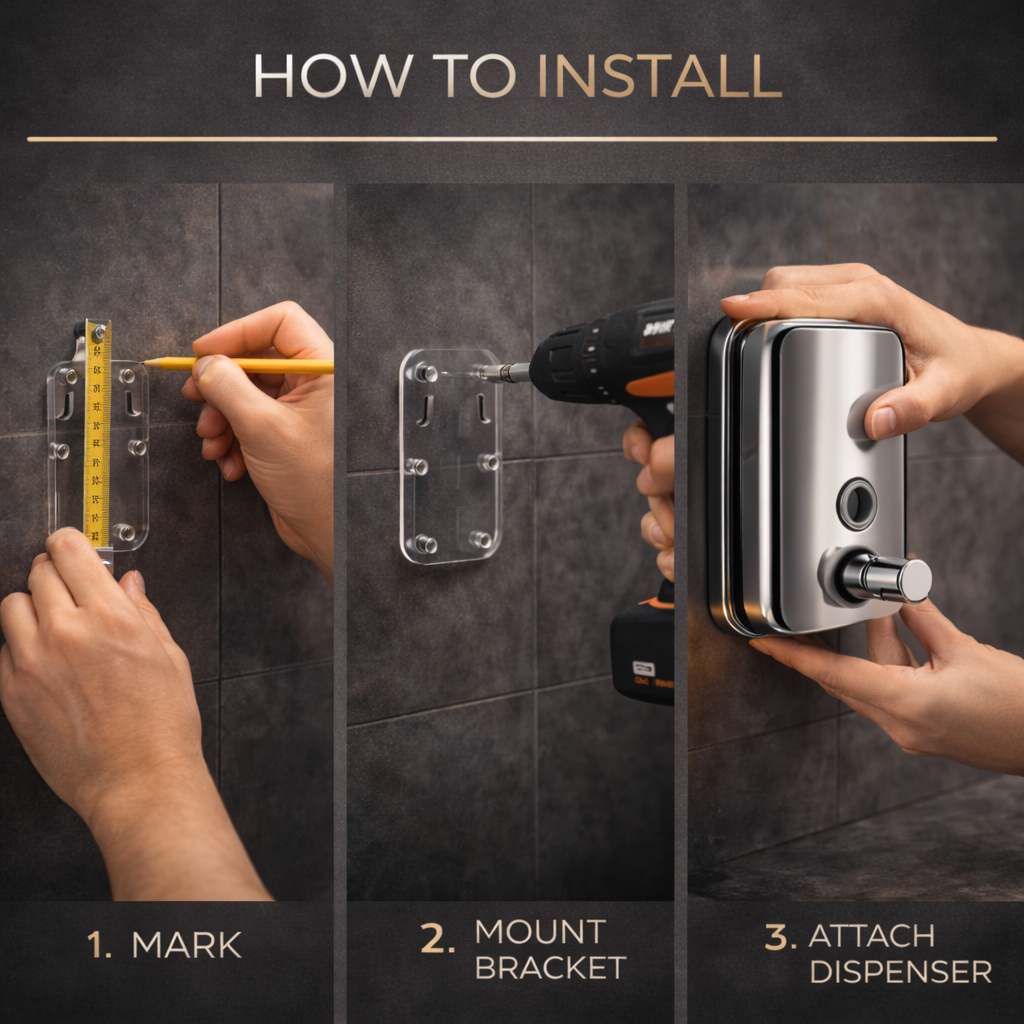 HOW TO INSTALL

1. MARK

2. MOUNT BRACKET

3. ATTACH DISPENSER